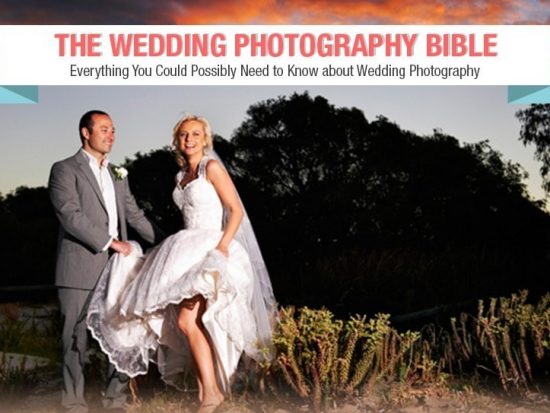 THE WEDDING PHOTOGRAPHY BIBLE
Everything You Could Possibly Need to Know about Wedding Photography